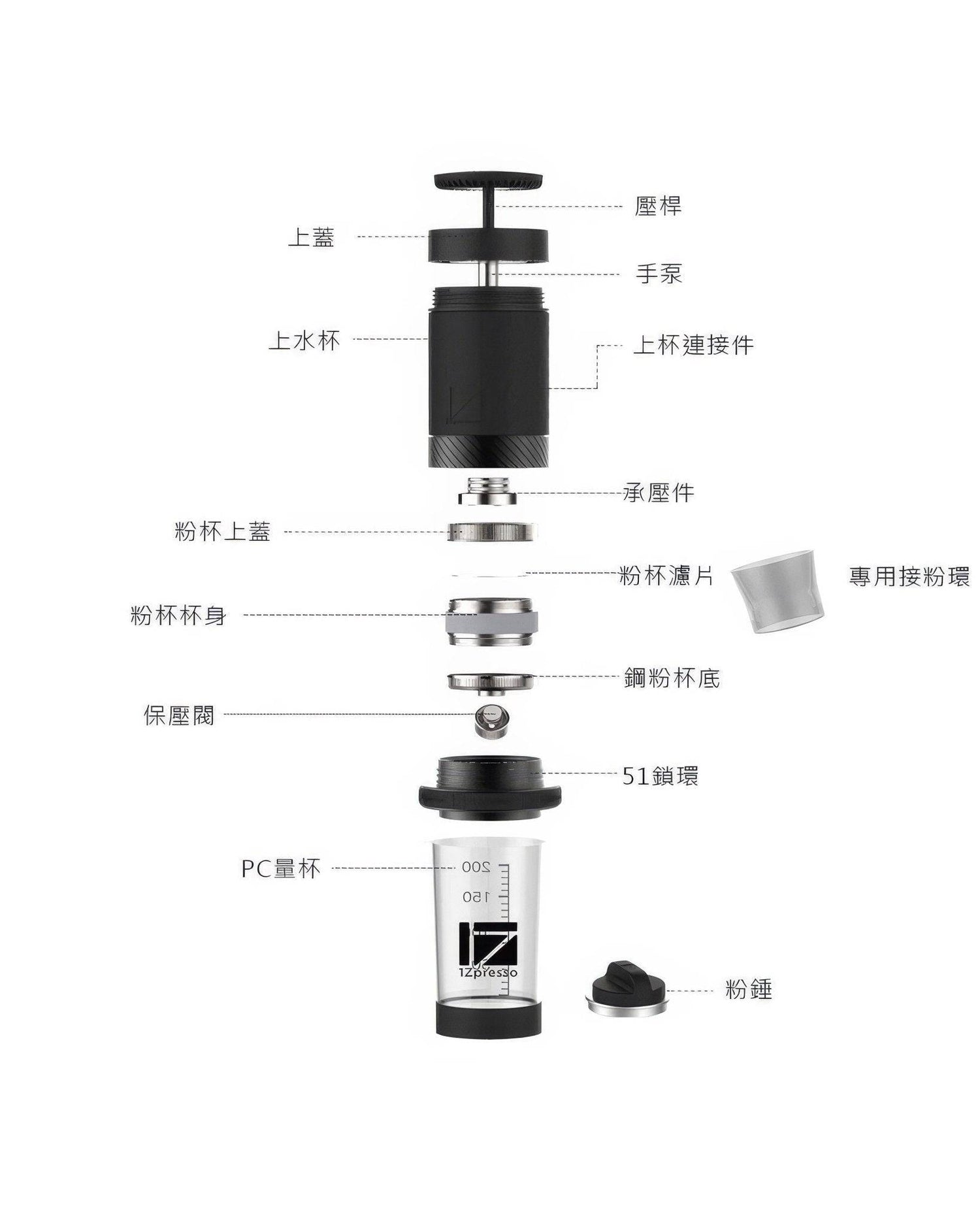 壓桿

上蓋

手泵

上水杯

上杯連接件

承壓件

粉杯上蓋

粉杯濾片

專用接粉環

粉杯杯身

鋼粉杯底

保壓閥

51鎖環

PC量杯

200

150

1Zpresso

粉錘